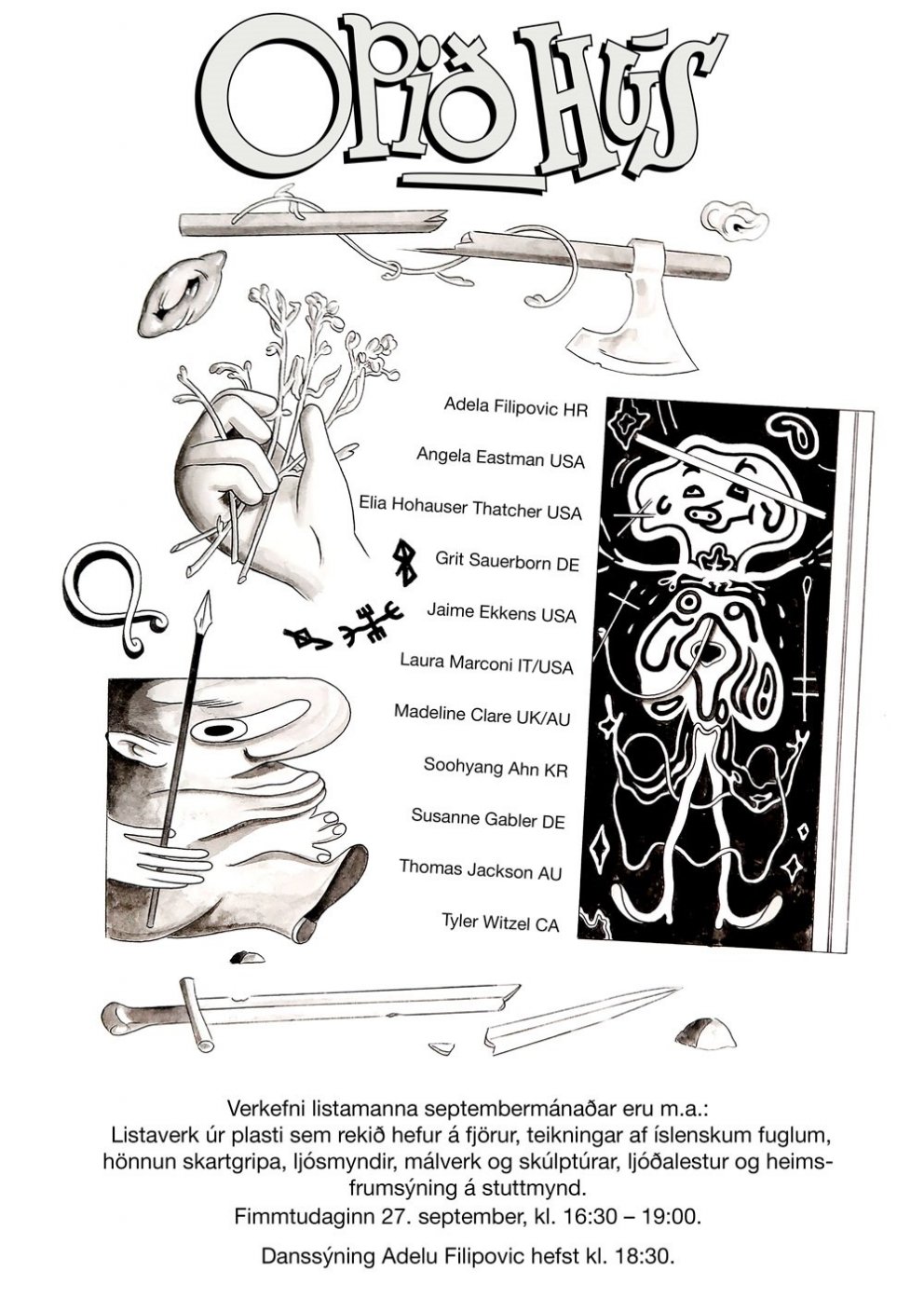 Opið Hús

Adela Filipovic HR

Angela Eastman USA

Elia Hohauser Thatcher USA

Grit Sauerborn DE

Jaime Ekkens USA

Laura Marconi IT/USA

Madeline Clare UK/AU

Soohyang Ahn KR

Susanne Gabler DE

Thomas Jackson AU

Tyler Witzel CA

Verkefni listamanna septembermánaðar eru m.a.:
Listaverk úr plasti sem rekið hefur á fjörur, teikningar af íslenskum fuglum, hönnun skartgripa, ljósmyndir, málverk og skúlptúrar, ljóðalestur og heimsfrumsýning á stuttmynd.
Fimmtudaginn 27. september, kl. 16:30 – 19:00.

Danssýning Adelu Filipovic hefst kl. 18:30.